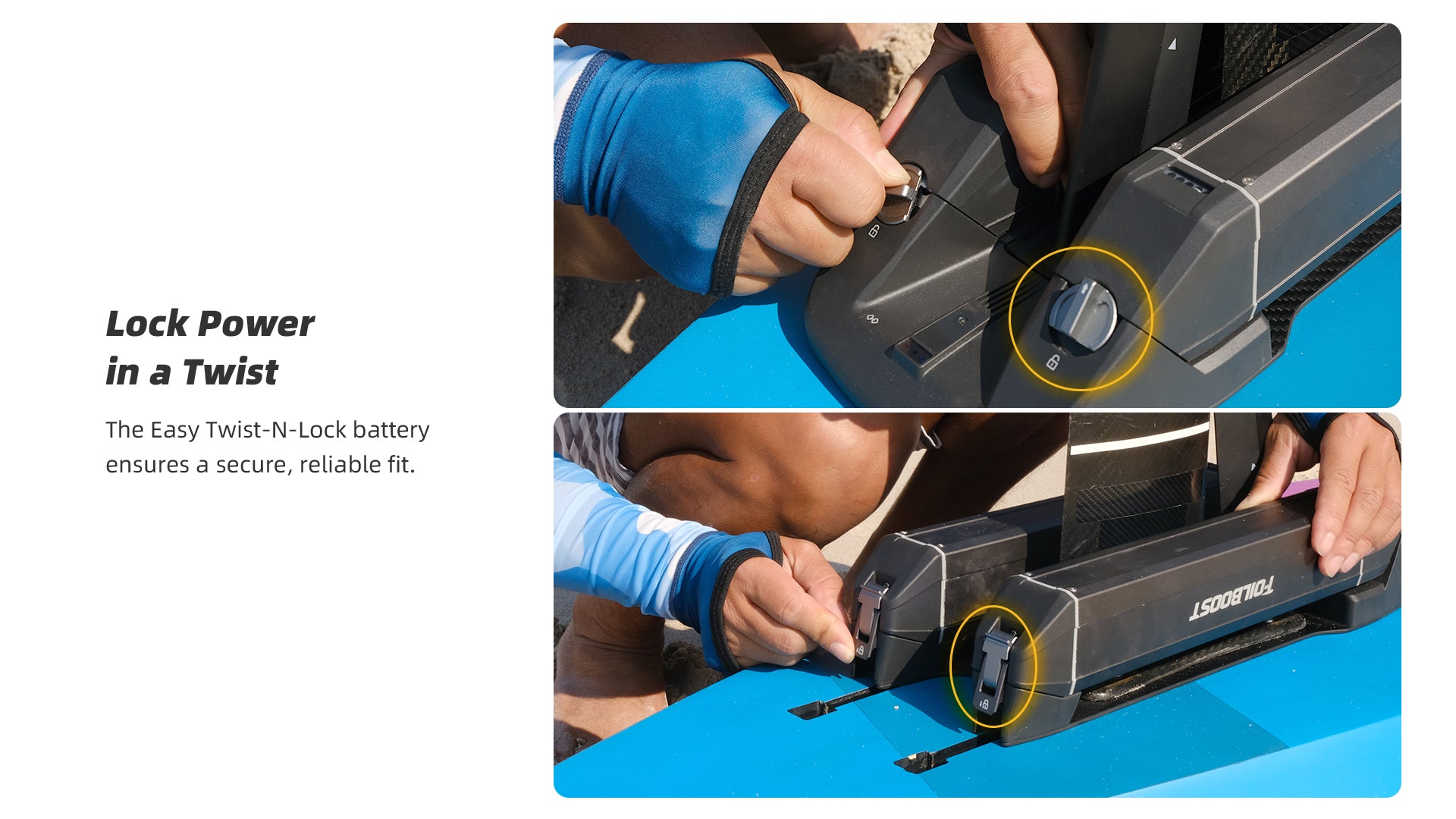 Lock Power
in a Twist

The Easy Twist-N-Lock battery ensures a secure, reliable fit.

FOILBOOST